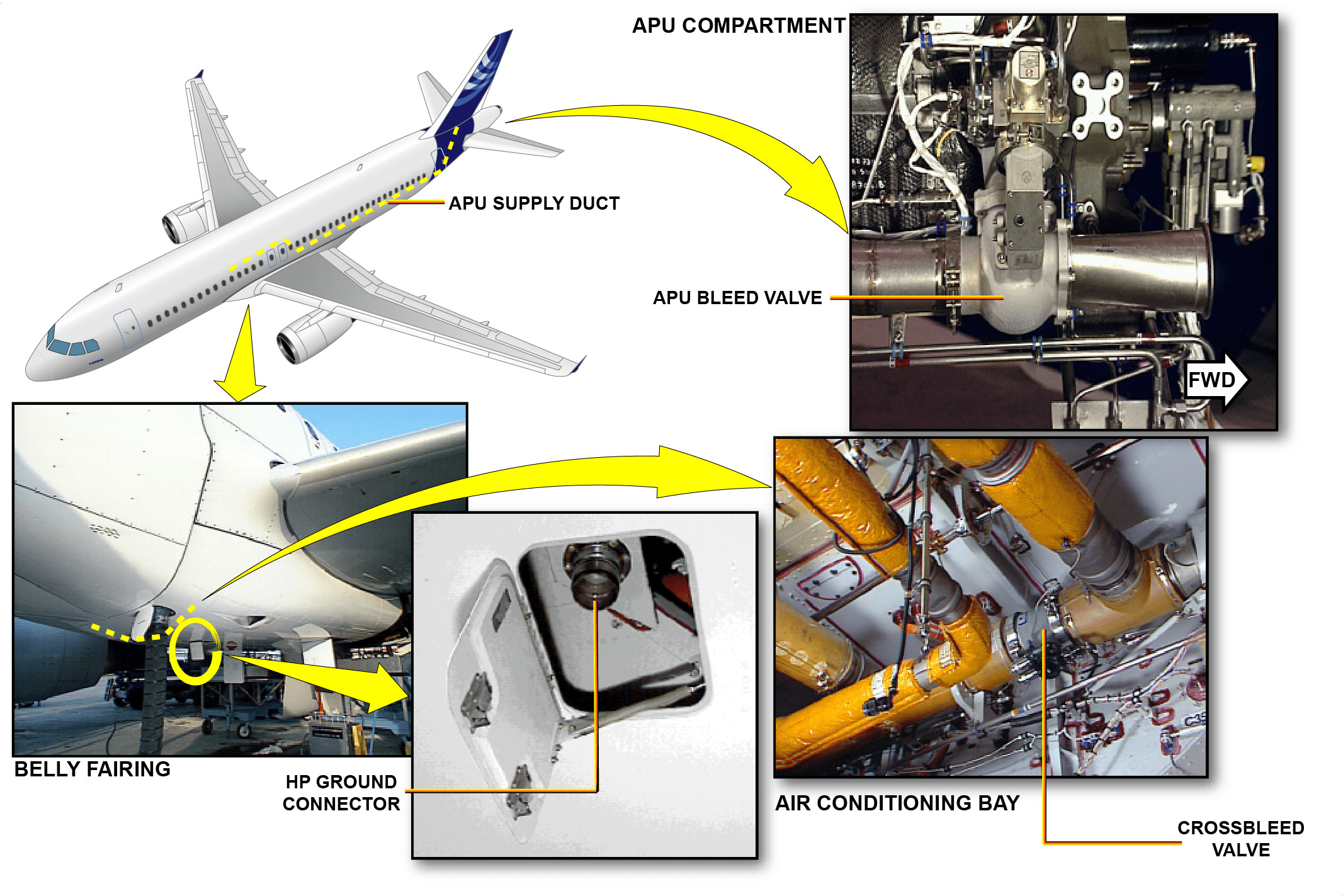 APU COMPARTMENT

APU SUPPLY DUCT

APU BLEED VALVE

FWD

BELLY FAIRING

HP GROUND CONNECTOR

AIR CONDITIONING BAY

CROSSBLEED VALVE