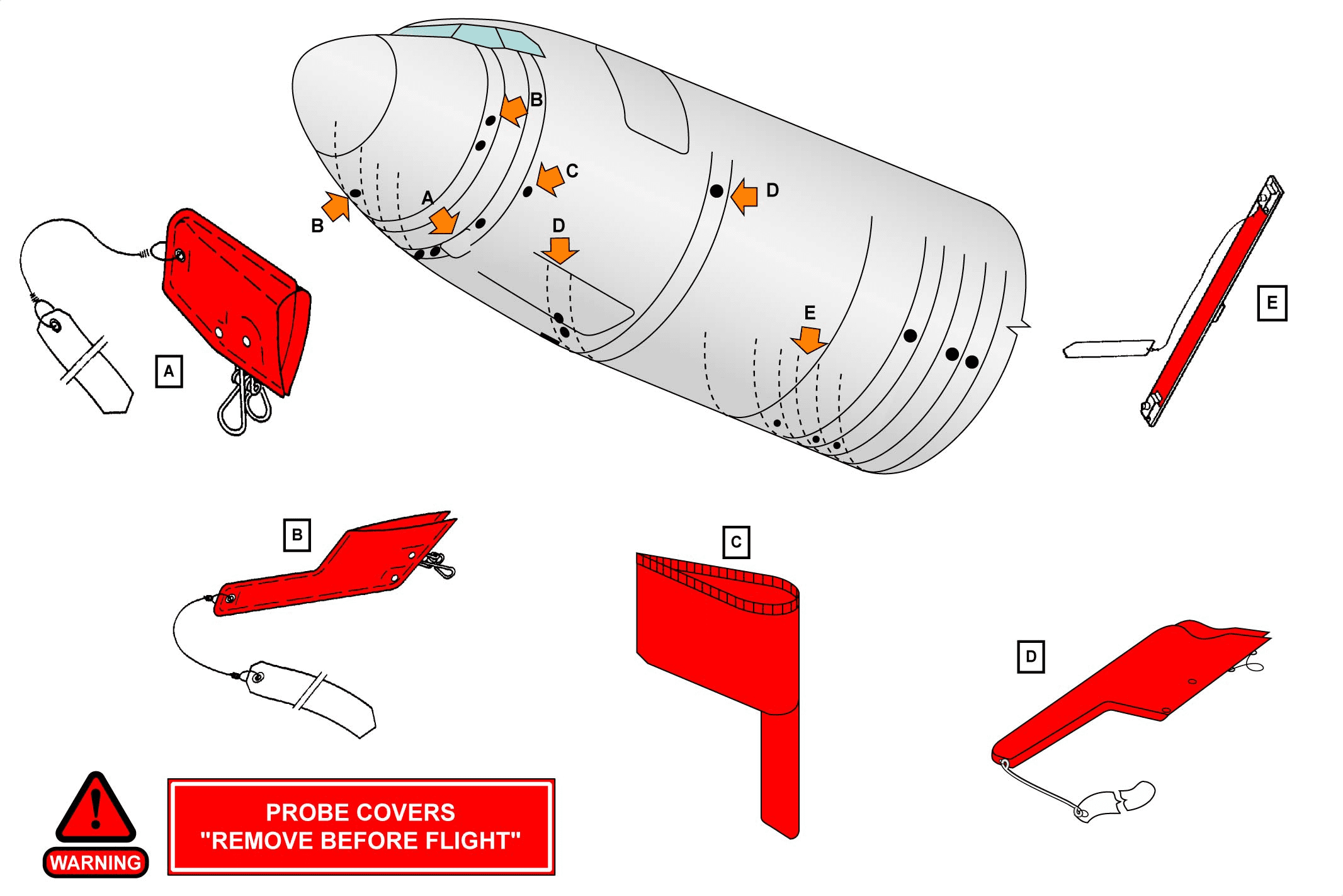 B

C

D

A

B

D

E

A

E

B

C

D

WARNING

PROBE COVERS
"REMOVE BEFORE FLIGHT"